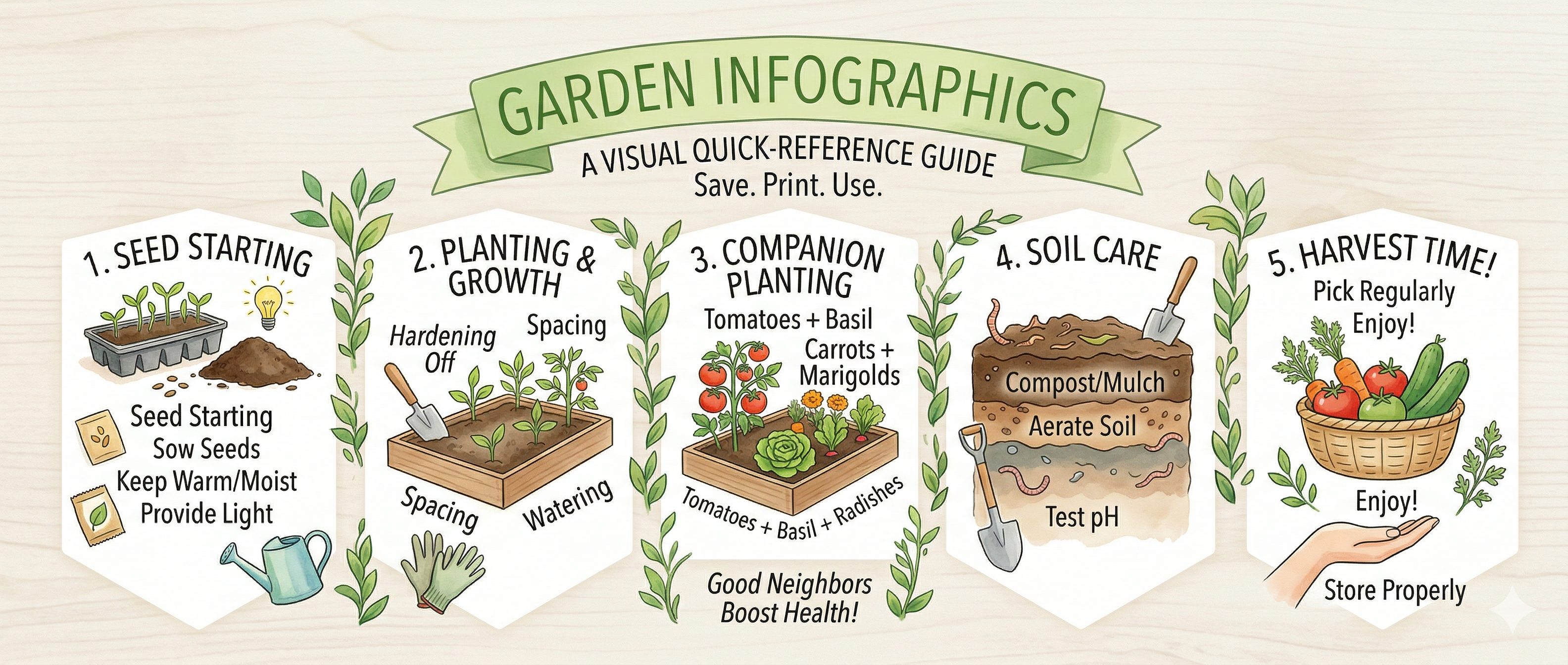 GARDEN INFOGRAPHICS

A VISUAL QUICK-REFERENCE GUIDE
Save. Print. Use.

1. SEED STARTING

Seed Starting
Sow Seeds
Keep Warm/Moist
Provide Light

2. PLANTING & GROWTH

Hardening Off

Spacing

Spacing

Watering

3. COMPANION PLANTING

Tomatoes + Basil

Carrots + Marigolds

Tomatoes + Basil + Radishes

Good Neighbors Boost Health!

4. SOIL CARE

Compost/Mulch

Aerate Soil

Test pH

5. HARVEST TIME!

Pick Regularly
Enjoy!

Enjoy!

Store Properly